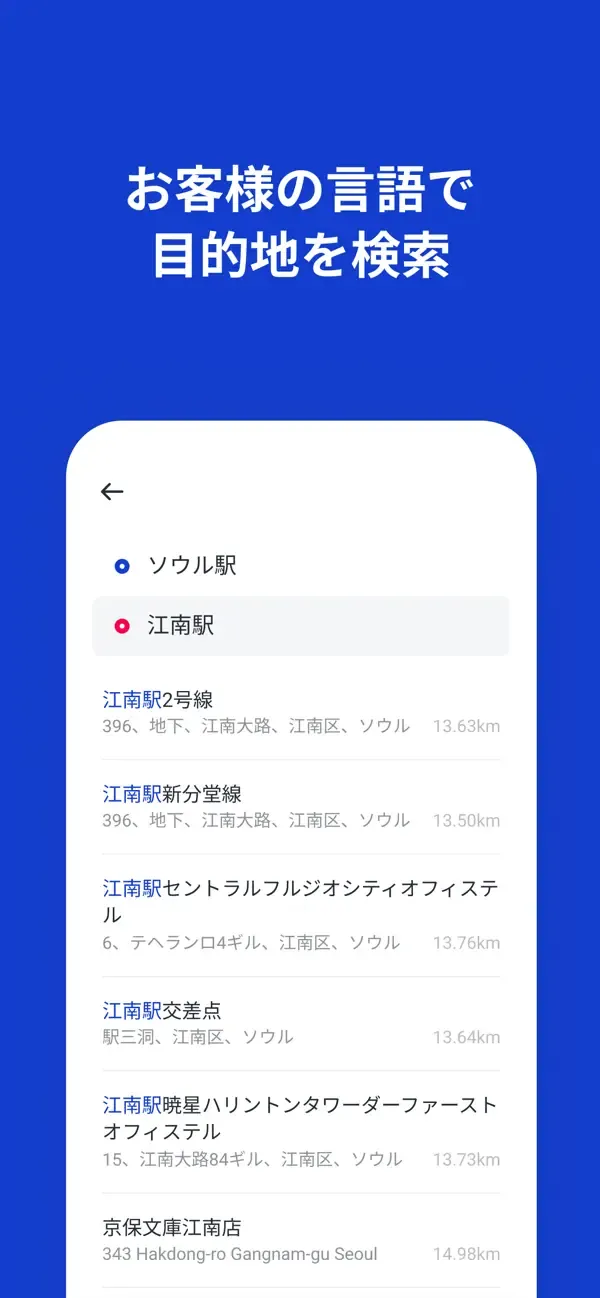 お客様の言語で
目的地を検索

ソウル駅

江南駅

江南駅2号線
396、地下、江南大路、江南区、ソウル 13.63km

江南駅新分堂線
396、地下、江南大路、江南区、ソウル 13.50km

江南駅セントラルフルジオシティオフィステル
6、テヘランロ4ギル、江南区、ソウル 13.76km

江南駅交差点
駅三洞、江南区、ソウル 13.64km

江南駅暁星ハリントンタワーダーファーストオフィステル
15、江南大路84ギル、江南区、ソウル 13.73km

京保文庫江南店
343 Hakdong-ro Gangnam-gu Seoul 14.98km